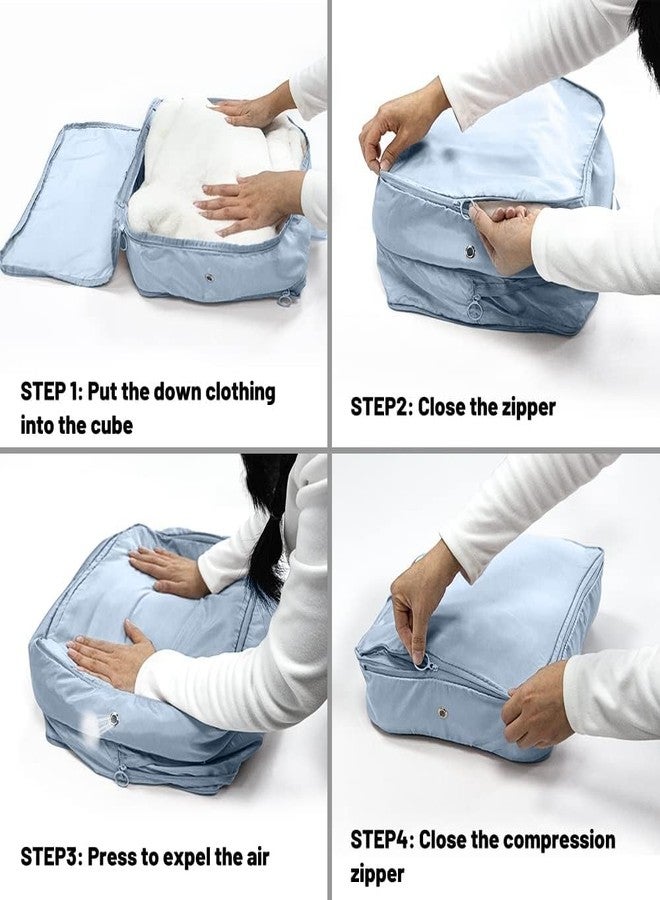 STEP 1: Put the down clothing into the cube

STEP2: Close the zipper

STEP3: Press to expel the air

STEP4: Close the compression zipper